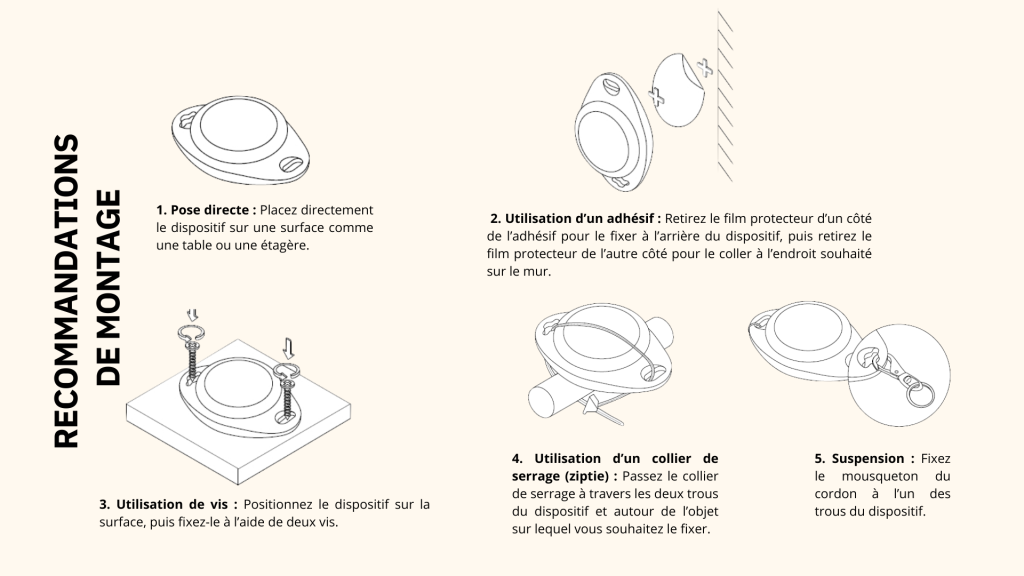 RECOMMANDATIONS DE MONTAGE

1. Pose directe : Placez directement le dispositif sur une surface comme une table ou une étagère.

2. Utilisation d'un adhésif : Retirez le film protecteur d'un côté de l'adhésif pour le fixer à l'arrière du dispositif, puis retirez le film protecteur de l'autre côté pour le coller à l'endroit souhaité sur le mur.

3. Utilisation de vis : Positionnez le dispositif sur la surface, puis fixez-le à l'aide de deux vis.

4. Utilisation d'un collier de serrage (ziptie) : Passez le collier de serrage à travers les deux trous du dispositif et autour de l'objet sur lequel vous souhaitez le fixer.

5. Suspension : Fixez le mousqueton du cordon à l'un des trous du dispositif.